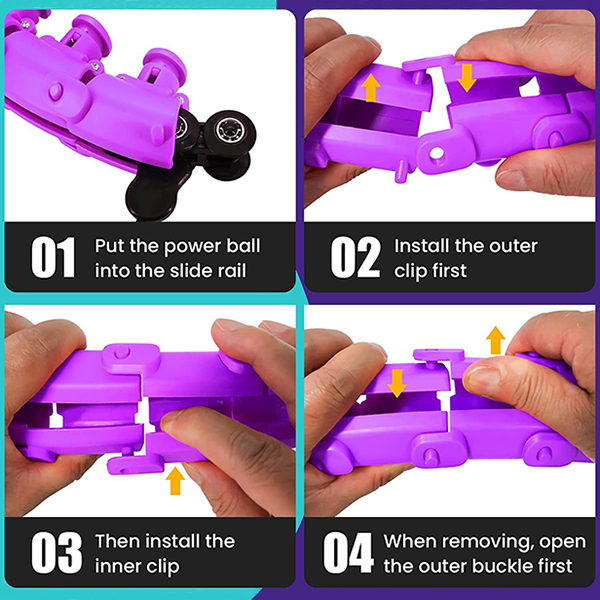 01 Put the power ball into the slide rail

02 Install the outer clip first

03 Then install the inner clip

04 When removing, open the outer buckle first